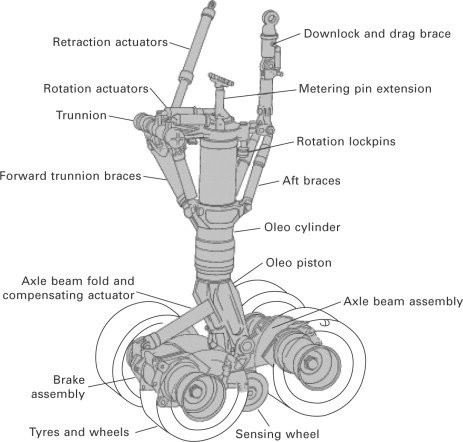 Retraction actuators
Downlock and drag brace
Rotation actuators
Metering pin extension
Trunnion
Rotation lockpins
Forward trunnion braces
Aft braces
Oleo cylinder
Oleo piston
Axle beam fold and compensating actuator
Axle beam assembly
Brake assembly
Tyres and wheels
Sensing wheel